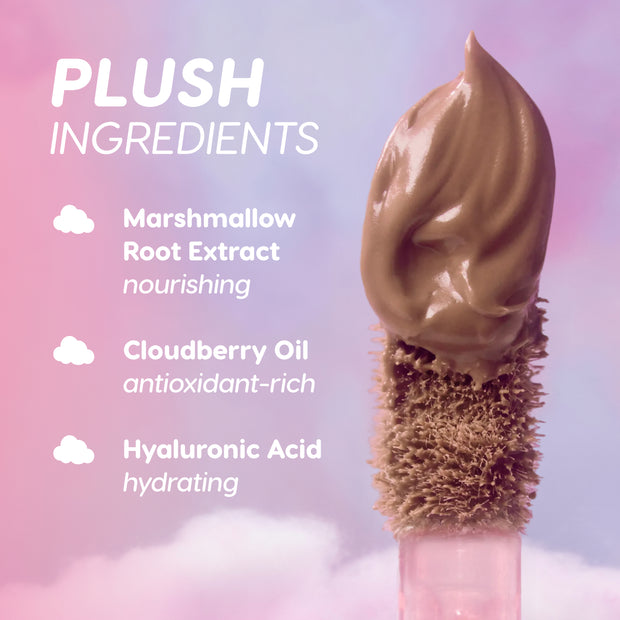 PLUSH
INGREDIENTS

Marshmallow Root Extract
nourishing

Cloudberry Oil
antioxidant-rich

Hyaluronic Acid
hydrating