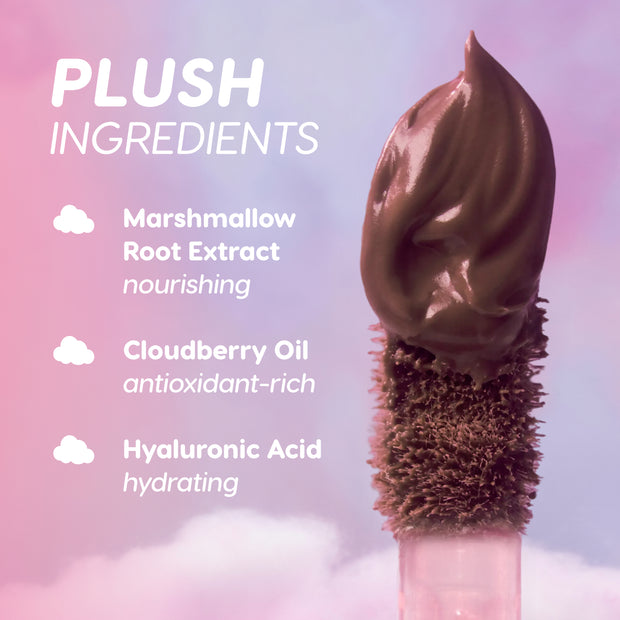 PLUSH
INGREDIENTS

Marshmallow Root Extract
nourishing

Cloudberry Oil
antioxidant-rich

Hyaluronic Acid
hydrating