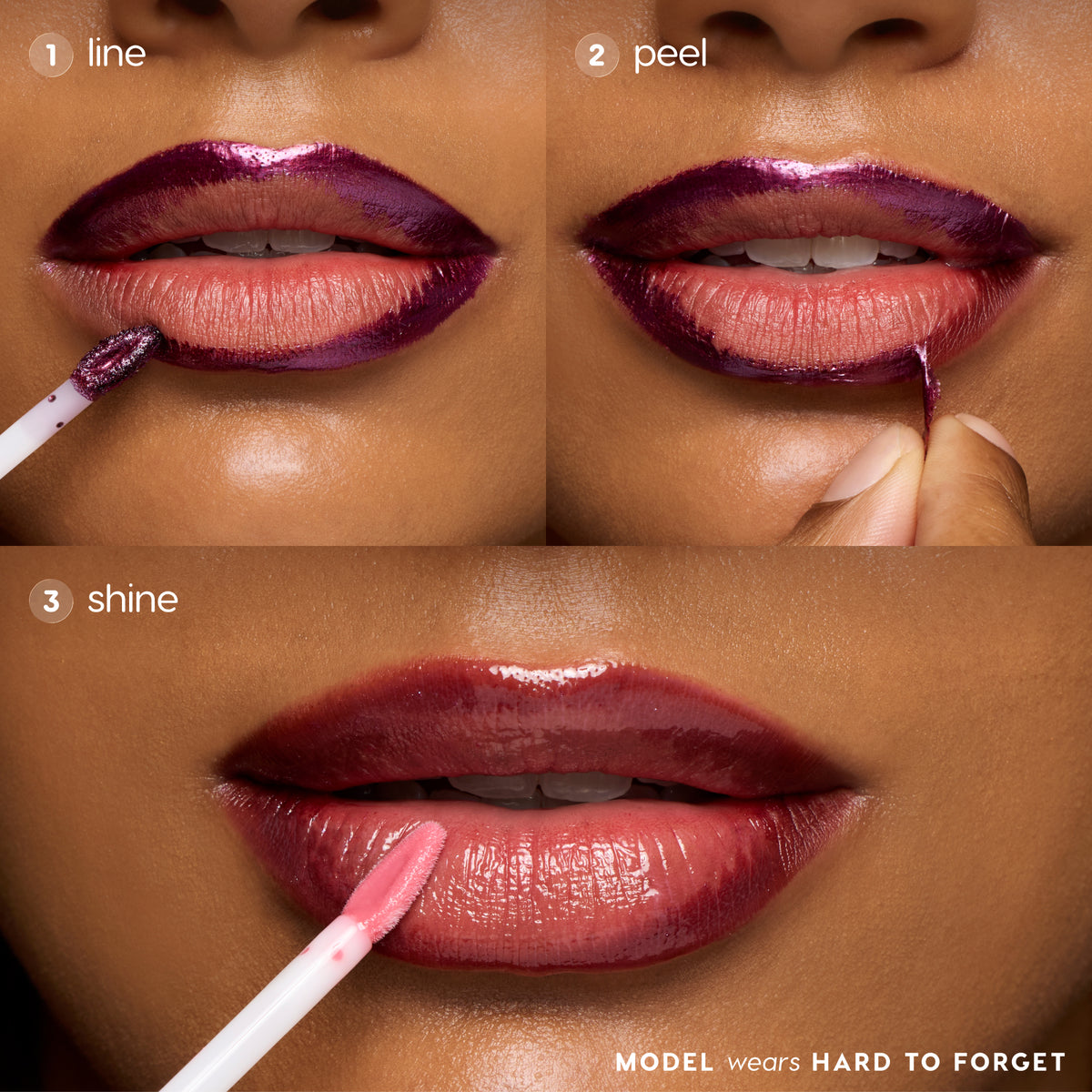 1 line

2 peel

3 shine

MODEL wears HARD TO FORGET