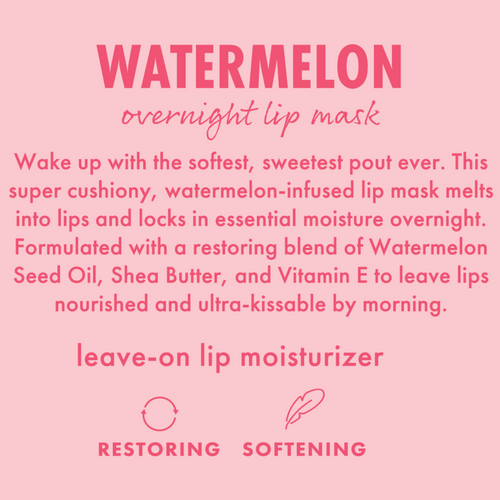 WATERMELON
overnight lip mask

Wake up with the softest, sweetest pout ever. This super cushiony, watermelon-infused lip mask melts into lips and locks in essential moisture overnight. Formulated with a restoring blend of Watermelon Seed Oil, Shea Butter, and Vitamin E to leave lips nourished and ultra-kissable by morning.

leave-on lip moisturizer

RESTORING SOFTENING